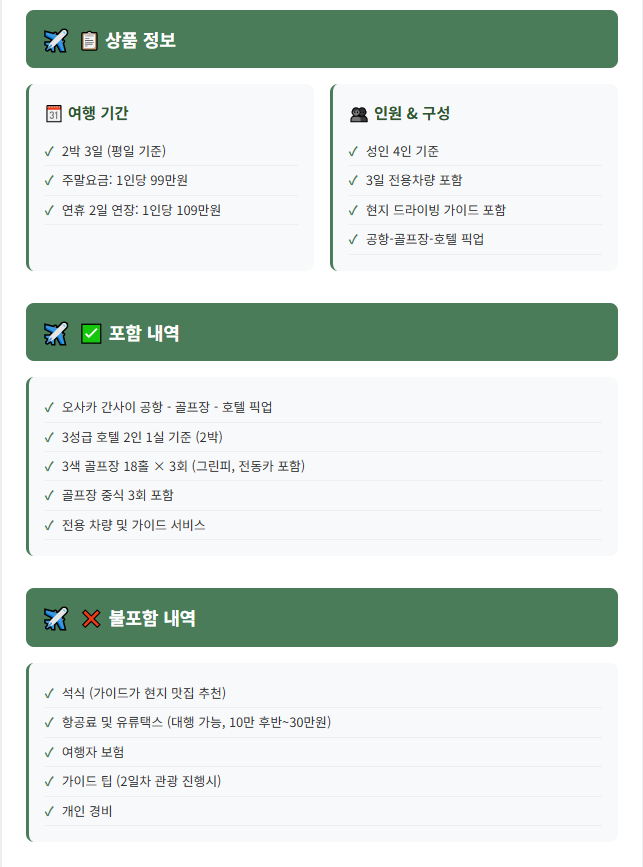 상품 정보

여행 기간

✓ 2박 3일 (평일 기준)
✓ 주말요금: 1인당 99만원
✓ 연휴 2일 연장: 1인당 109만원

인원 & 구성

✓ 성인 4인 기준
✓ 3일 전용차량 포함
✓ 현지 드라이빙 가이드 포함
✓ 공항-골프장-호텔 픽업

포함 내역

✓ 오사카 간사이 공항 - 골프장 - 호텔 픽업
✓ 3성급 호텔 2인 1실 기준 (2박)
✓ 3색 골프장 18홀 × 3회 (그린피, 전동카 포함)
✓ 골프장 중식 3회 포함
✓ 전용 차량 및 가이드 서비스

불포함 내역

✓ 석식 (가이드가 현지 맛집 추천)
✓ 항공료 및 유류택스 (대행 가능, 10만 후반~30만원)
✓ 여행자 보험
✓ 가이드 팁 (2일차 관광 진행시)
✓ 개인 경비